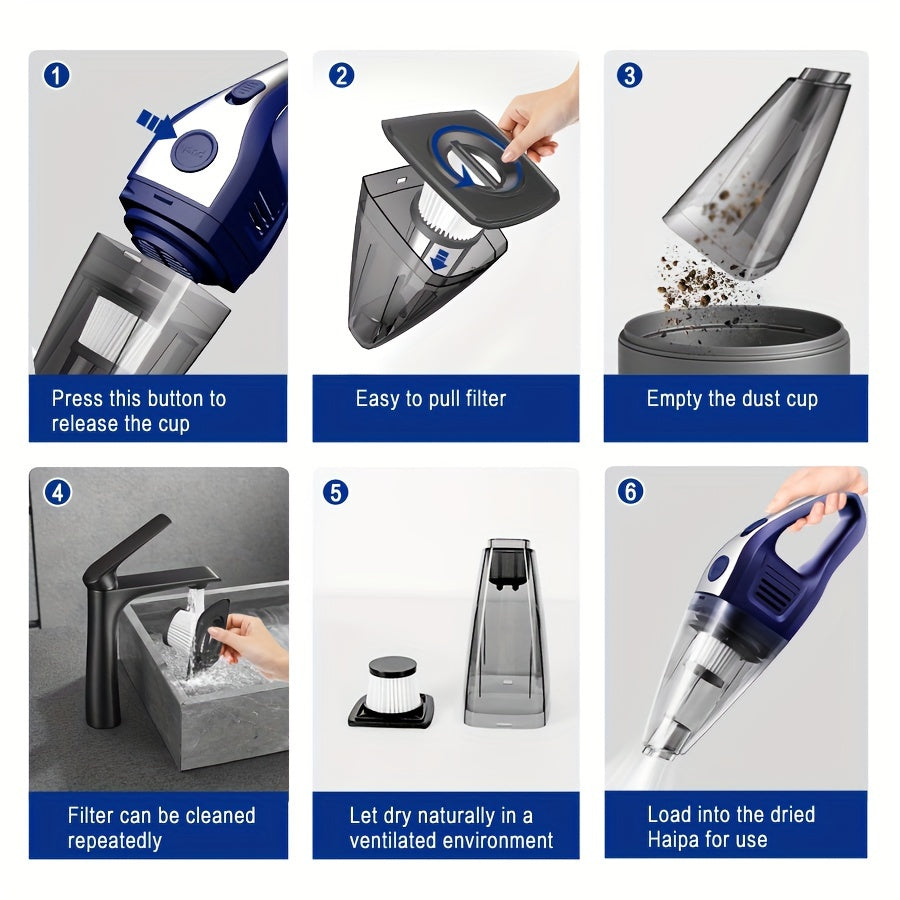 1
Press this button to release the cup

2
Easy to pull filter

3
Empty the dust cup

4
Filter can be cleaned repeatedly

5
Let dry naturally in a ventilated environment

6
Load into the dried Haipa for use